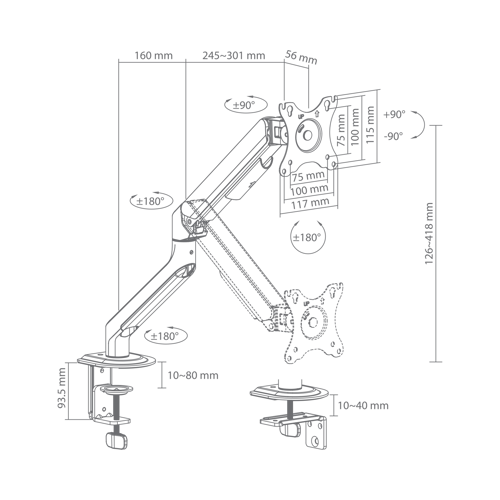 160 mm
245~301 mm
56 mm
±90°
UP
75 mm
100 mm
115 mm
+90°
-90°
75 mm
100 mm
117 mm
±180°
±180°
126~418 mm
UP
±180°
93.5 mm
10~80 mm
10~40 mm