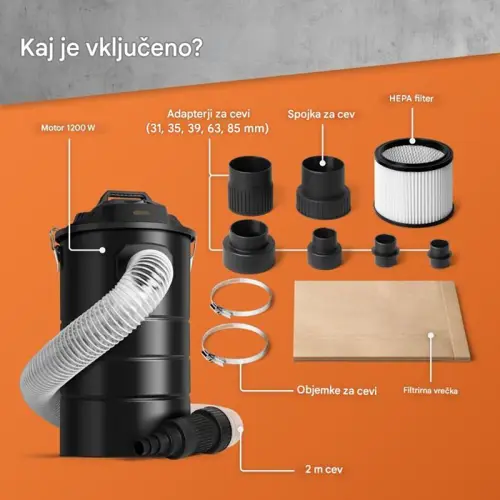 Kaj je vključeno?

Motor 1200 W

Adapterji za cevi
(31, 35, 39, 63, 85 mm)

Spojka za cev

HEPA filter

Objemke za cevi

Filtrirna vrečka

2 m cev