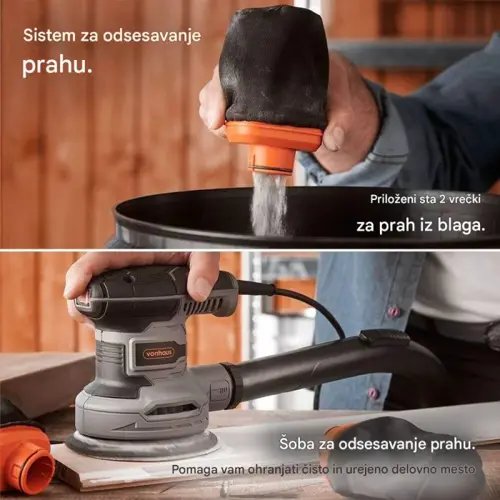 Sistem za odsesavanje prahu.

Priloženi sta 2 vrečki za prah iz blaga.

vonhaus

Šoba za odsesavanje prahu.

Pomaga vam ohranjati čisto in urejeno delovno mesto