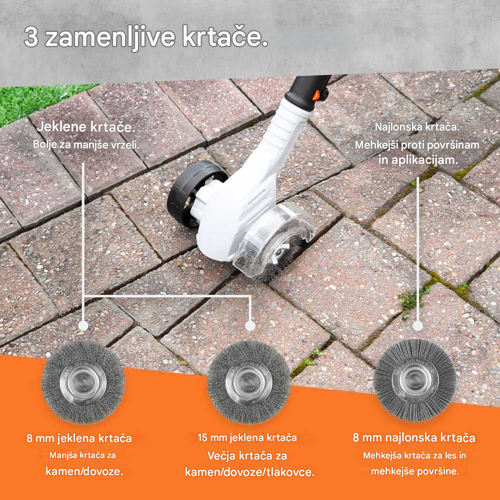 3 zamenljive krtače.

Jeklene krtače.
Bolje za manjše vrzeli.

Najlonska krtača.
Mehkejši proti površinam in aplikacijam.

8 mm jeklena krtača
Manjša krtača za kamen/dovoze.

15 mm jeklena krtača
Večja krtača za kamen/dovoze/tlakovce.

8 mm najlonska krtača
Mehkejša krtača za les in mehkejše površine.