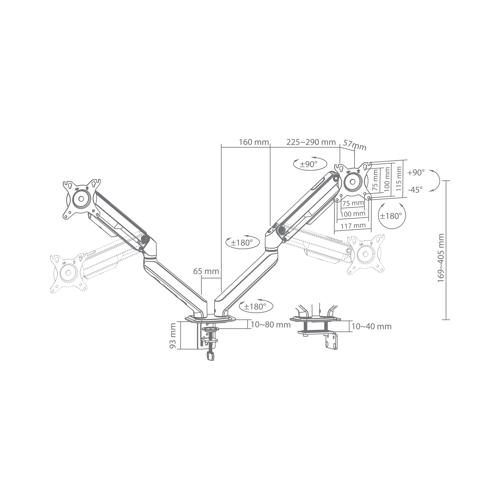 160 mm
225~290 mm
57mm
±90°
75 mm
100 mm
115 mm
+90°
-45°
75 mm
100 mm
117 mm
±180°
±180°
169~405 mm
65 mm
±180°
10~80 mm
10~40 mm
93 mm