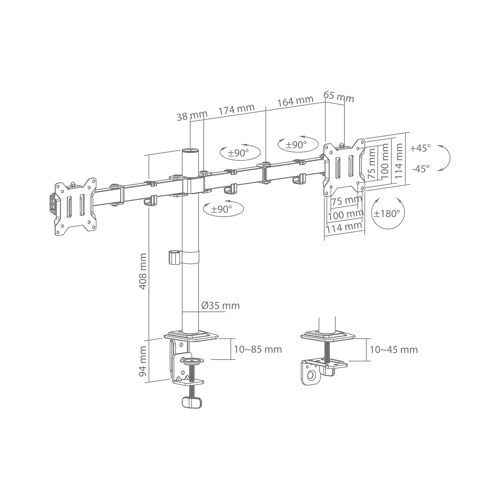 38 mm
174 mm
164 mm
65 mm
±90°
±90°
±90°
+45°
-45°
75 mm
100 mm
114 mm
75 mm
100 mm
114 mm
±180°
408 mm
Ø35 mm
94 mm
10~85 mm
10~45 mm