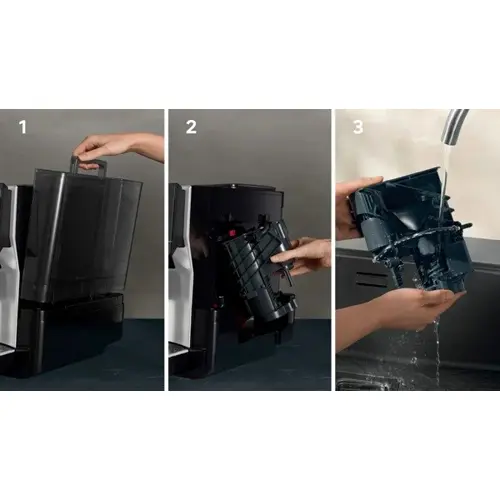 1

2

3