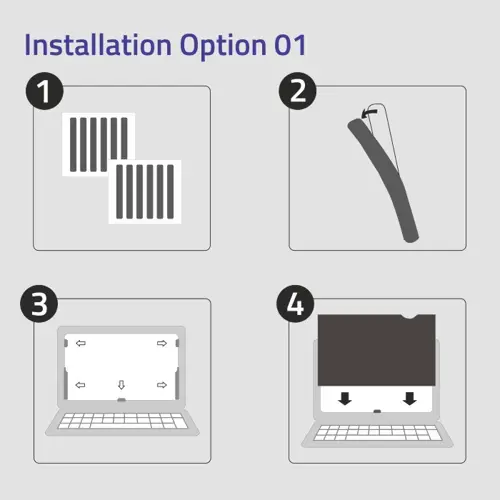 Installation Option 01

1

2

3

4