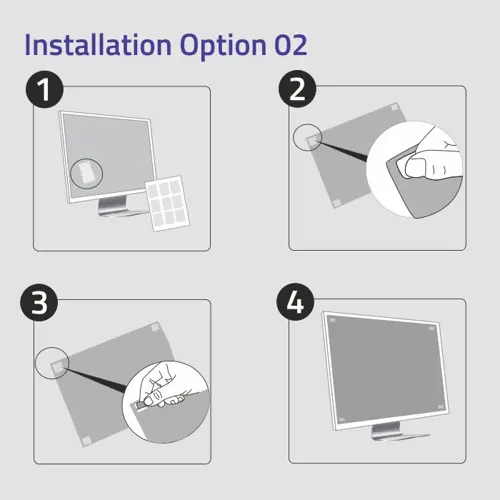 Installation Option 02

1

2

3

4