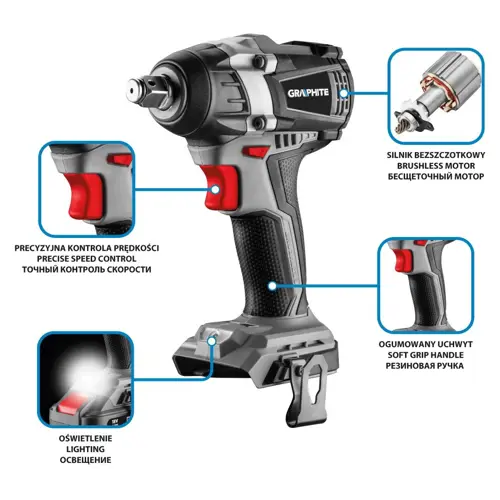 GRAPHITE

SILNIK BEZSZCZOTKOWY
BRUSHLESS MOTOR
БЕСЩЕТОЧНЫЙ МОТОР

PRECYZYJNA KONTROLA PRĘDKOŚCI
PRECISE SPEED CONTROL
ТОЧНЫЙ КОНТРОЛЬ СКОРОСТИ

OGUMOWANY UCHWYT
SOFT GRIP HANDLE
РЕЗИНОВАЯ РУЧКА

18V

OŚWIETLENIE
LIGHTING
ОСВЕЩЕНИЕ