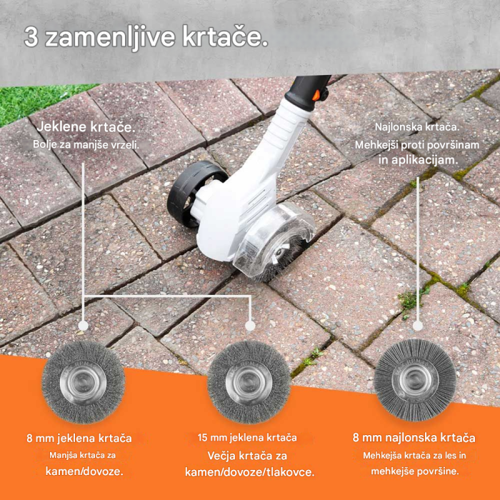 3 zamenljive krtače.

Jeklene krtače.
Bolje za manjše vrzeli.

Najlonska krtača.
Mehkejši proti površinam in aplikacijam.

8 mm jeklena krtača
Manjša krtača za kamen/dovoze.

15 mm jeklena krtača
Večja krtača za kamen/dovoze/tlakovce.

8 mm najlonska krtača
Mehkejša krtača za les in mehkejše površine.