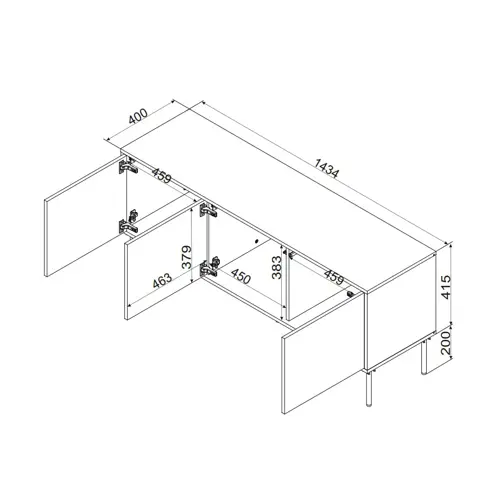 400
1434
459
379
463
450
383
459
415
200