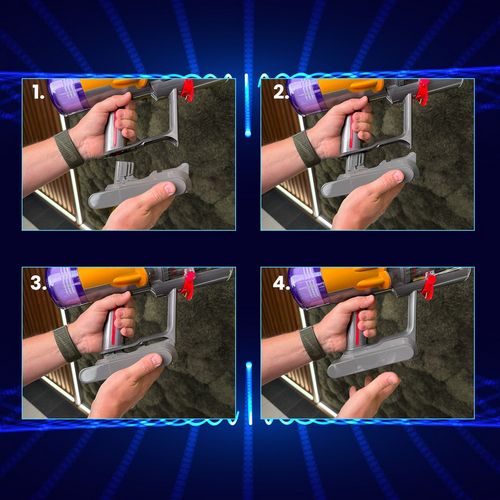 1.

2.

3.

4.