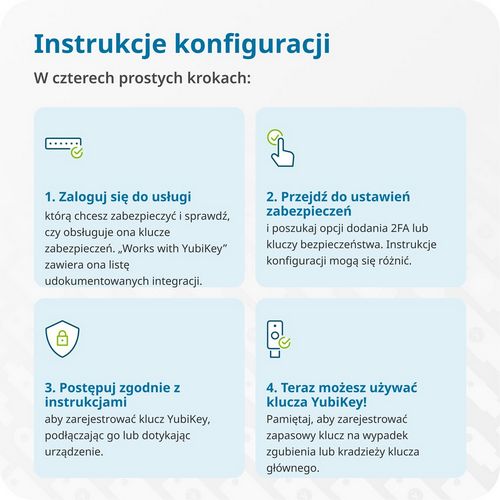 Instrukcje konfiguracji

W czterech prostych krokach:

1. Zaloguj się do usługi
którą chcesz zabezpieczyć i sprawdź, czy obsługuje ona klucze zabezpieczeń. „Works with YubiKey" zawiera ona listę udokumentowanych integracji.

2. Przejdź do ustawień zabezpieczeń
i poszukaj opcji dodania 2FA lub kluczy bezpieczeństwa. Instrukcje konfiguracji mogą się różnić.

3. Postępuj zgodnie z instrukcjami
aby zarejestrować klucz YubiKey, podłączając go lub dotykając urządzenie.

4. Teraz możesz używać klucza YubiKey!
Pamiętaj, aby zarejestrować zapasowy klucz na wypadek zgubienia lub kradzieży klucza głównego.