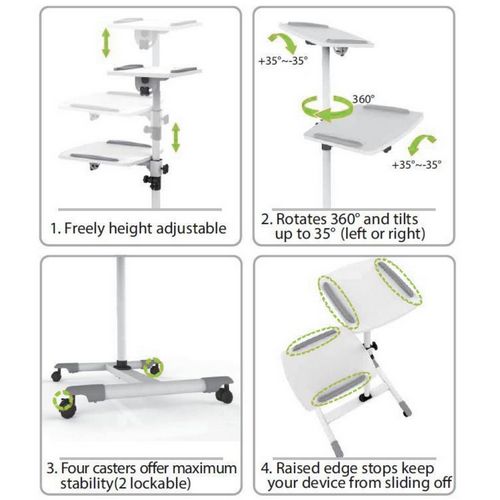 1. Freely height adjustable

+35°~-35°

360°

+35°~-35°

2. Rotates 360° and tilts up to 35° (left or right)

3. Four casters offer maximum stability(2 lockable)

4. Raised edge stops keep your device from sliding off