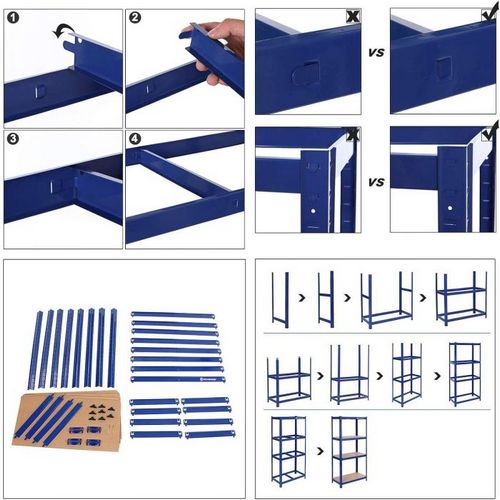 1

2

3

4

VS

VS