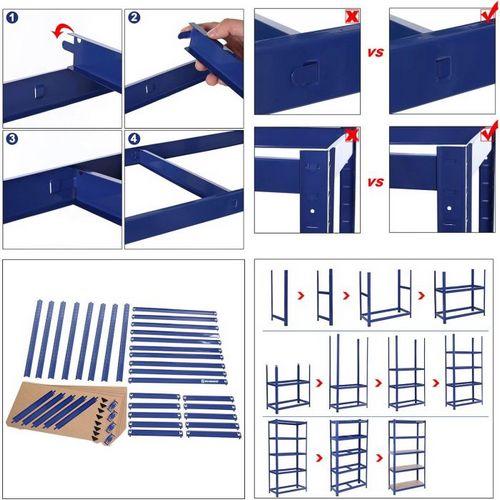 1

2

3

4

vs

vs