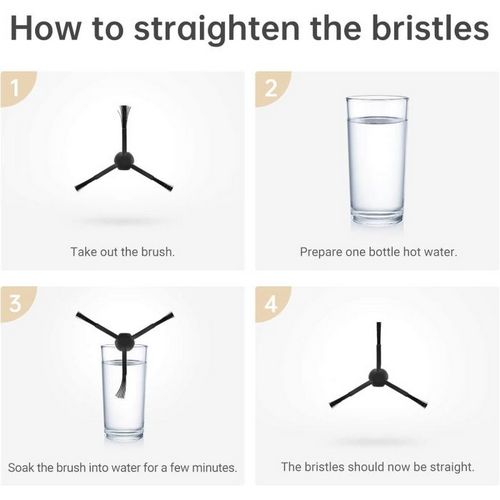 How to straighten the bristles

1

Take out the brush.

2

Prepare one bottle hot water.

3

Soak the brush into water for a few minutes.

4

The bristles should now be straight.